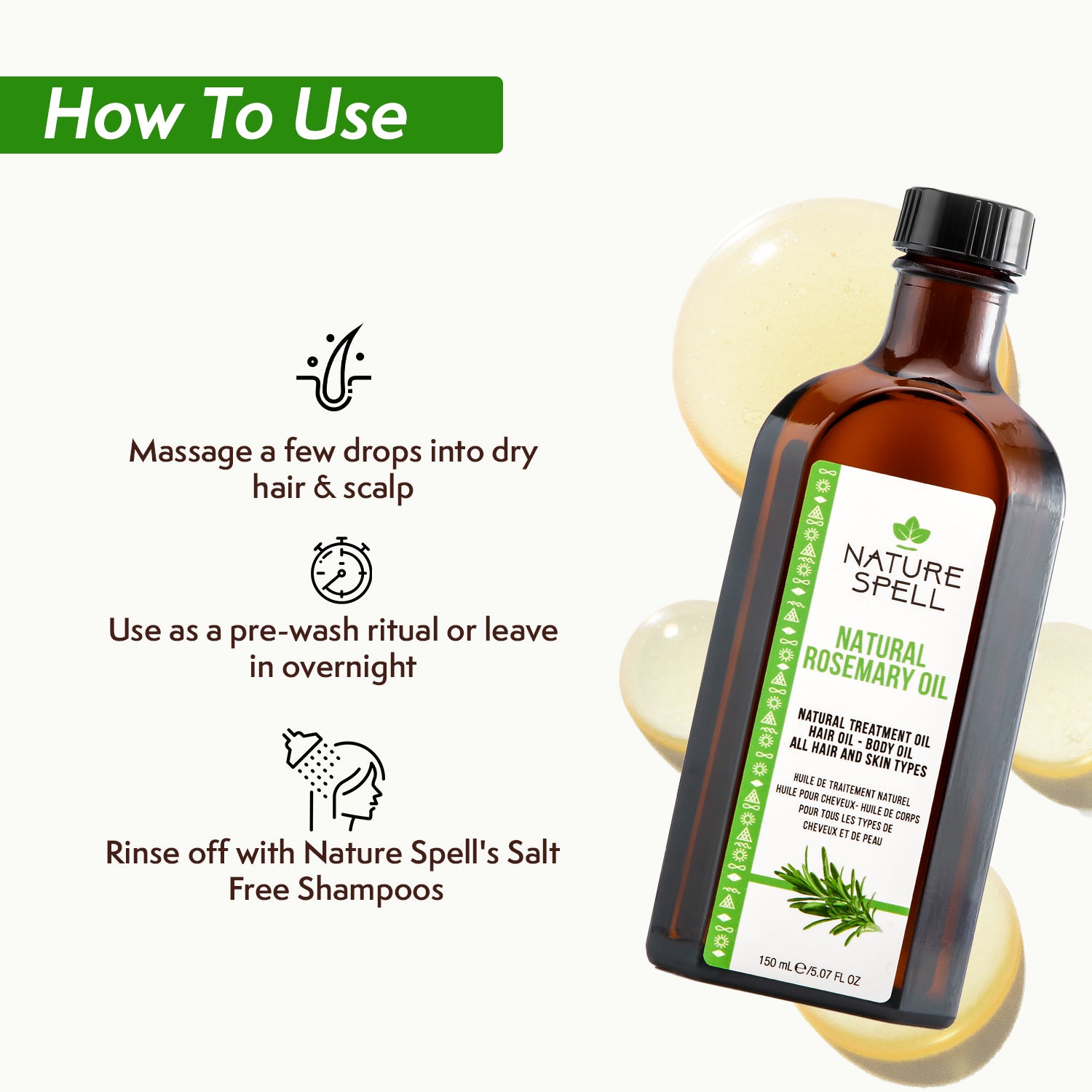 How To Use

Massage a few drops into dry hair & scalp

Use as a pre-wash ritual or leave in overnight

Rinse off with Nature Spell's Salt Free Shampoos

NATURE SPELL

NATURAL ROSEMARY OIL

NATURAL TREATMENT OIL
HAIR OIL - BODY OIL
ALL HAIR AND SKIN TYPES

HUILE DE TRAITEMENT NATUREL
HUILE POUR CHEVEUX- HUILE DE CORPS
POUR TOUS LES TYPES DE CHEVEUX ET DE PEAU

150 mL ℮/5.07 FL OZ